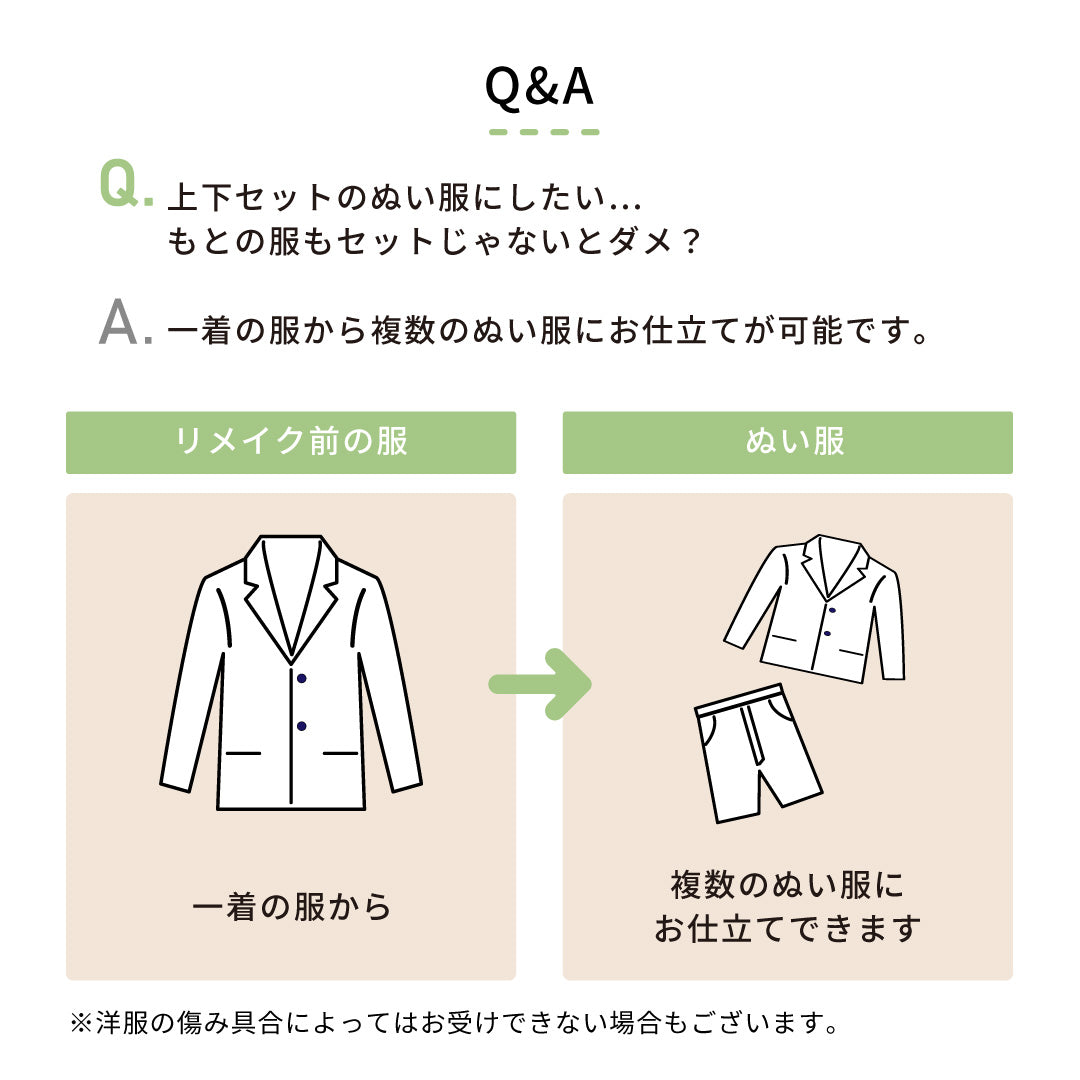 Q&A

Q. 上下セットのぬい服にしたい…
もとの服もセットじゃないとダメ？

A. 一着の服から複数のぬい服にお仕立てが可能です。

リメイク前の服

一着の服から

ぬい服

複数のぬい服に
お仕立てできます

※洋服の傷み具合によってはお受けできない場合もございます。